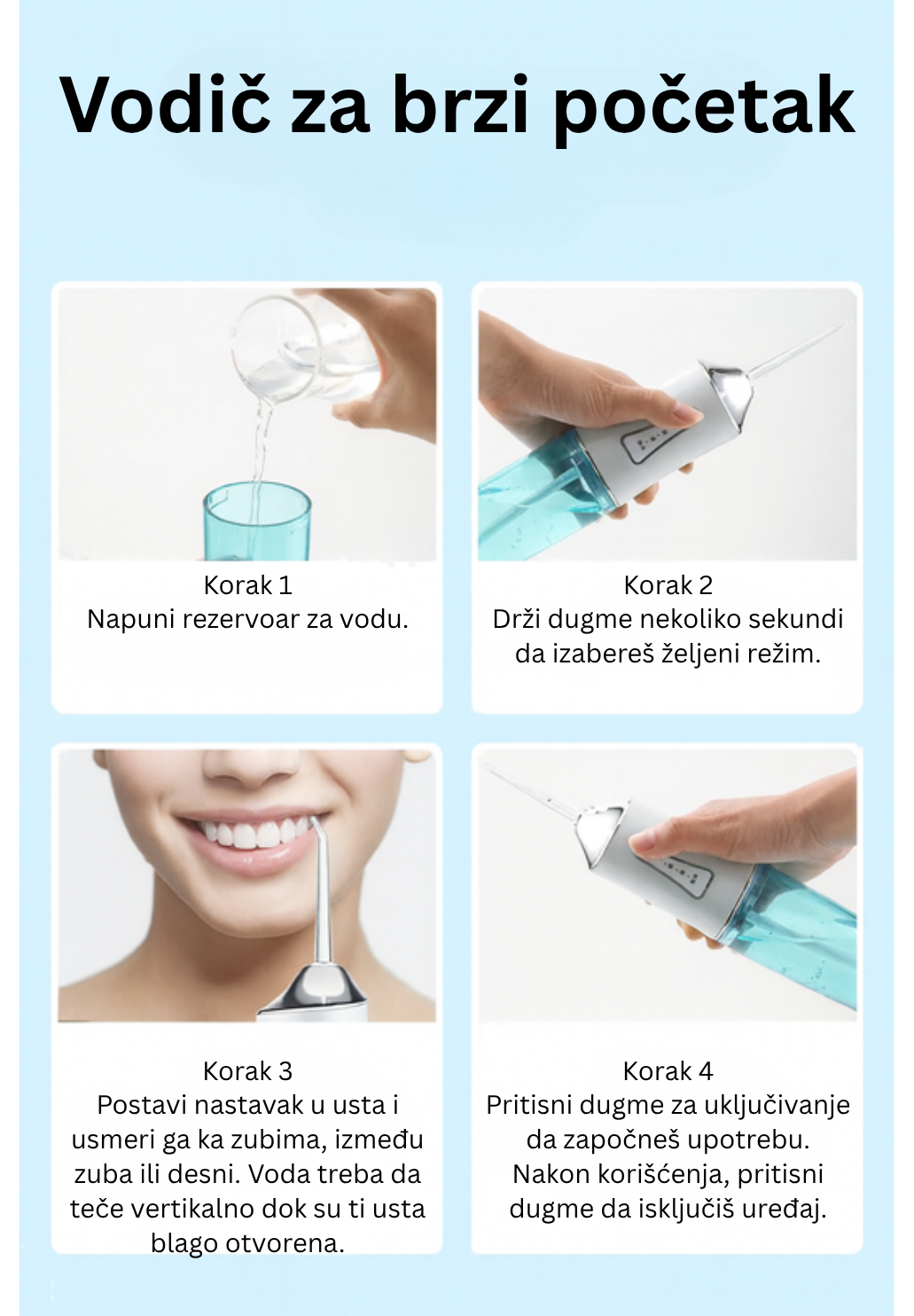 Vodič za brzi početak

Korak 1
Napuni rezervoar za vodu.

Korak 2
Drži dugme nekoliko sekundi da izabereš željeni režim.

Korak 3
Postavi nastavak u usta i usmeri ga ka zubima, između zuba ili desni. Voda treba da teče vertikalno dok su ti usta blago otvorena.

Korak 4
Pritisni dugme za uključivanje da započneš upotrebu. Nakon korišćenja, pritisni dugme da isključiš uređaj.